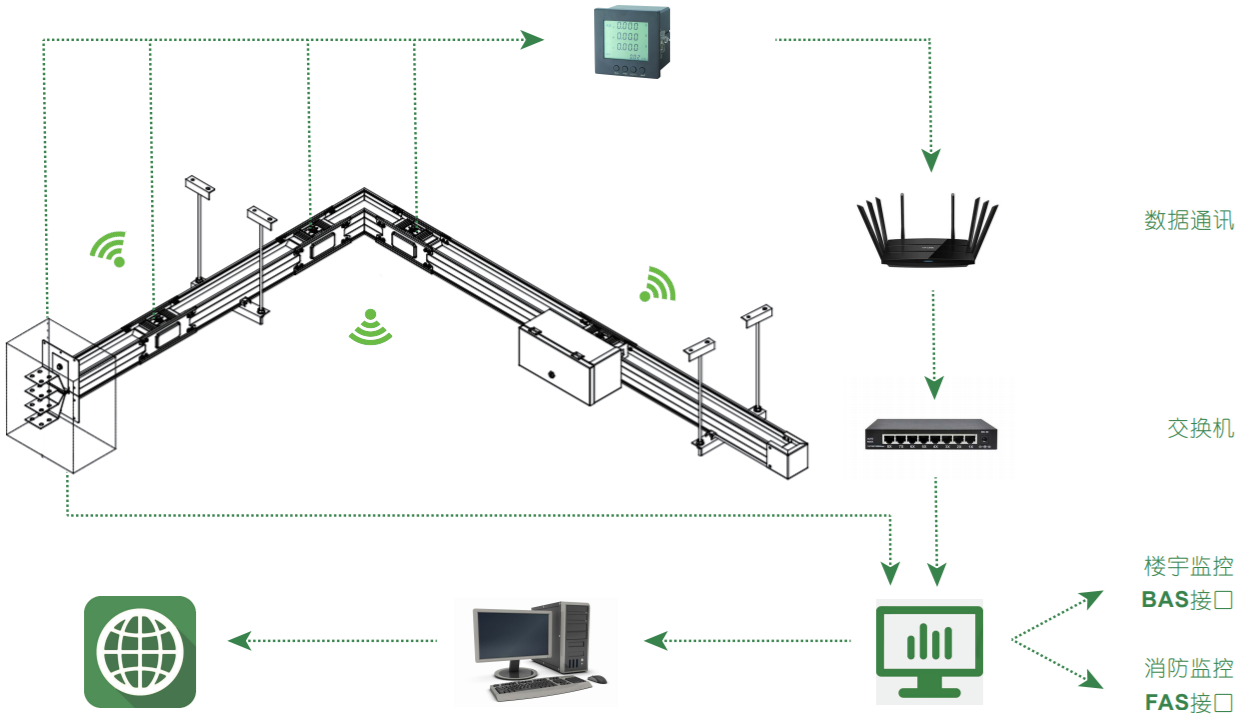 数据通讯

交换机

楼宇监控
BAS接口

消防监控
FAS接口